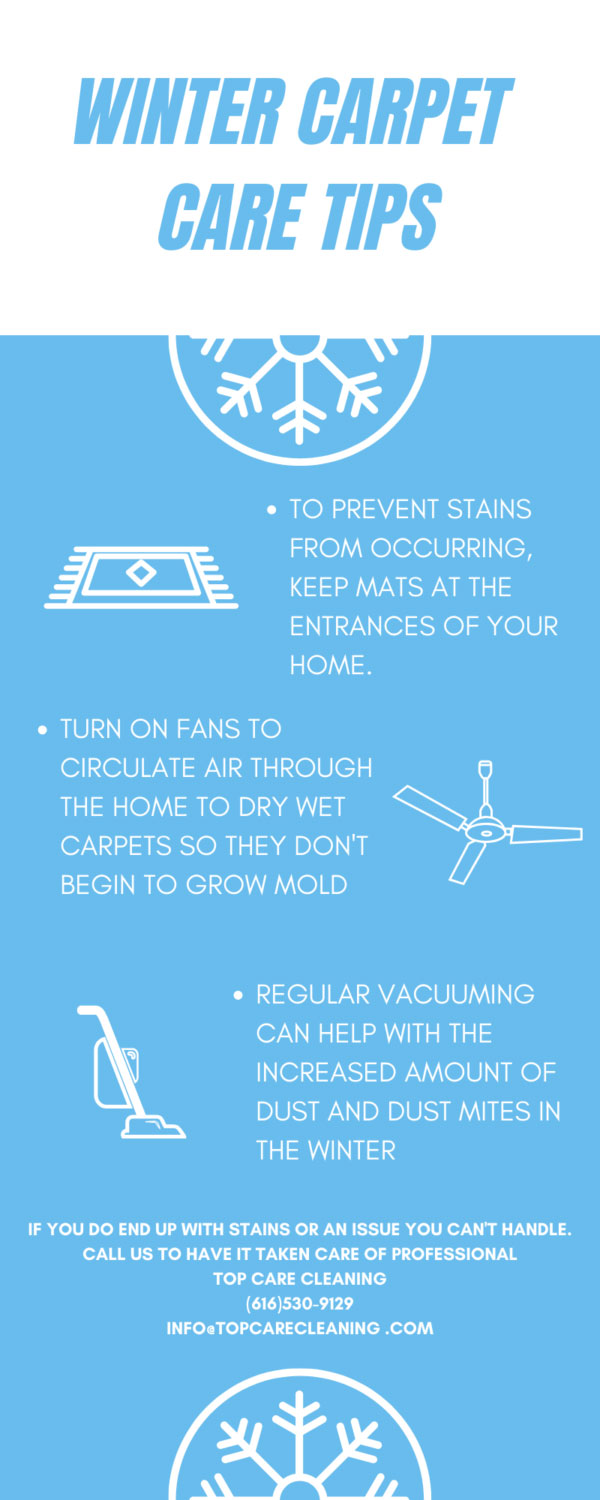 WINTER CARPET CARE TIPS

• TO PREVENT STAINS FROM OCCURRING, KEEP MATS AT THE ENTRANCES OF YOUR HOME.

• TURN ON FANS TO CIRCULATE AIR THROUGH THE HOME TO DRY WET CARPETS SO THEY DON'T BEGIN TO GROW MOLD

• REGULAR VACUUMING CAN HELP WITH THE INCREASED AMOUNT OF DUST AND DUST MITES IN THE WINTER

IF YOU DO END UP WITH STAINS OR AN ISSUE YOU CAN'T HANDLE. CALL US TO HAVE IT TAKEN CARE OF PROFESSIONAL
TOP CARE CLEANING
(616)530-9129
INFO@TOPCARECLEANING .COM